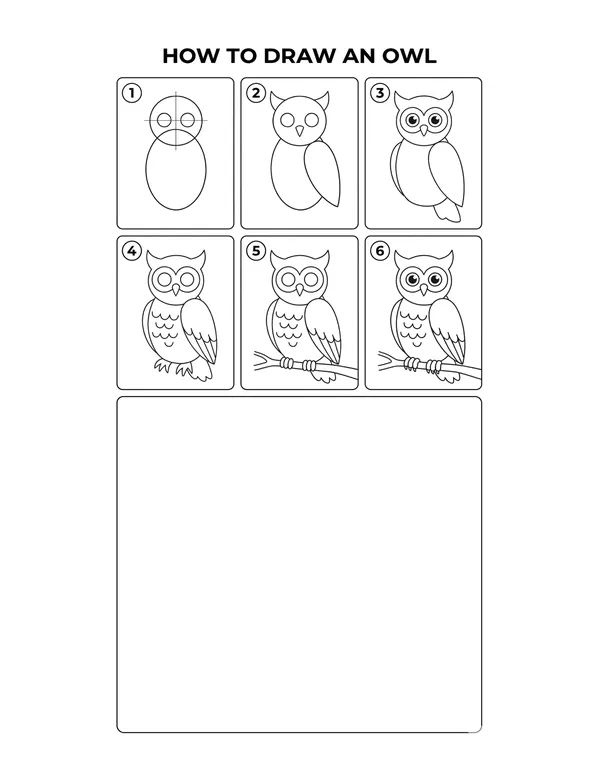 HOW TO DRAW AN OWL

1

2

3

4

5

6